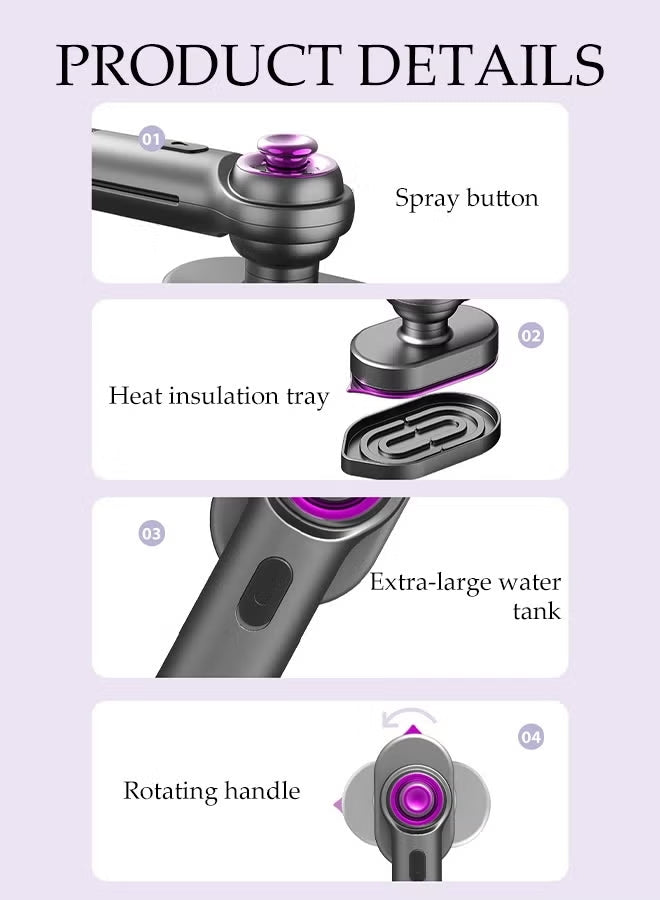 PRODUCT DETAILS

01

Spray button

02

Heat insulation tray

03

Extra-large water tank

04

Rotating handle