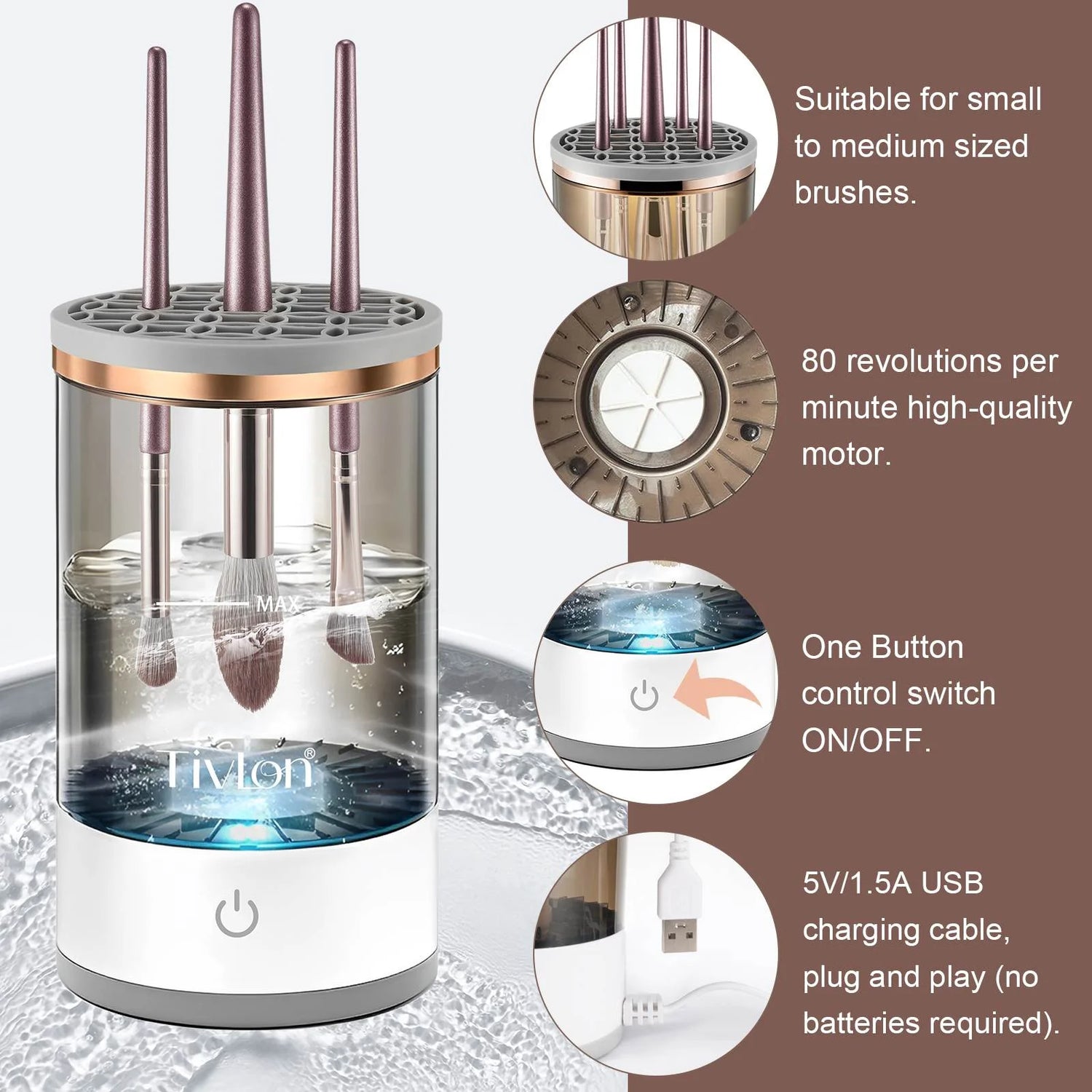 MAX

Tivlon®

Suitable for small to medium sized brushes.

80 revolutions per minute high-quality motor.

One Button control switch ON/OFF.

5V/1.5A USB charging cable, plug and play (no batteries required).